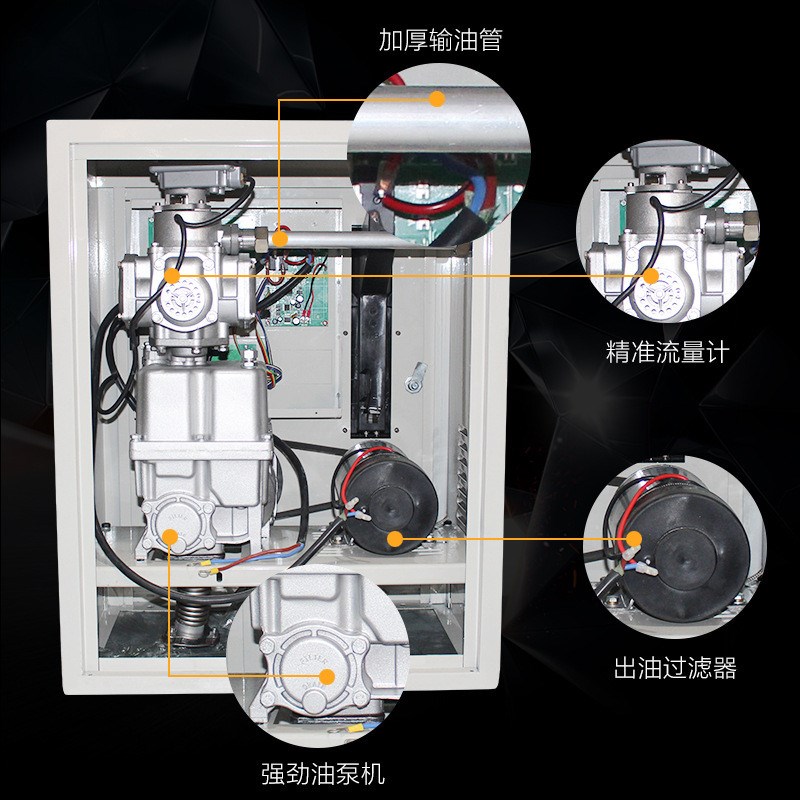 加厚输油管

精准流量计

出油过滤器

强劲油泵机