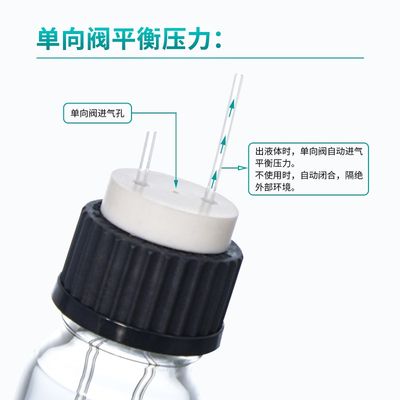 单向阀平衡压力:

单向阀进气孔

出液体时，单向阀自动进气平衡压力。
不使用时，自动闭合，隔绝外部环境。