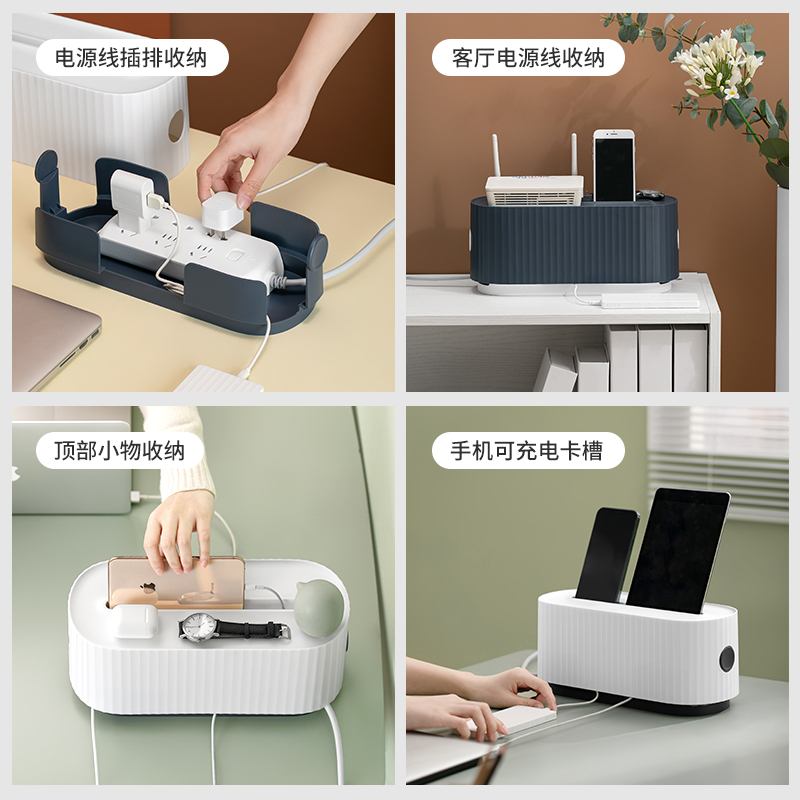 电源线插排收纳

客厅电源线收纳

顶部小物收纳

手机可充电卡槽