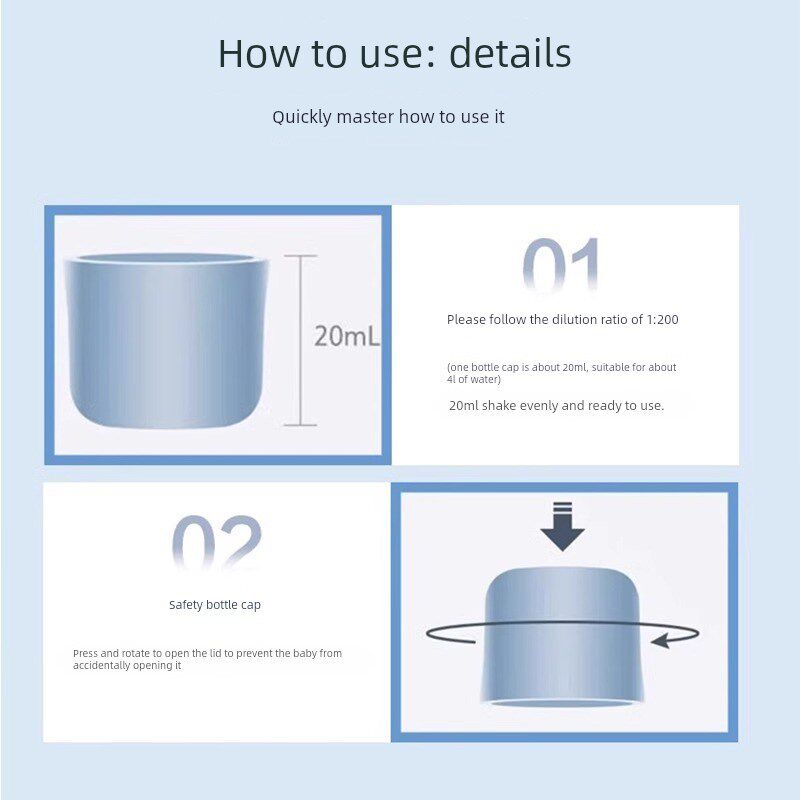 How to use: details

Quickly master how to use it

20mL

01

Please follow the dilution ratio of 1:200

(one bottle cap is about 20ml, suitable for about 4l of water)

20ml shake evenly and ready to use.

02

Safety bottle cap

Press and rotate to open the lid to prevent the baby from accidentally opening it