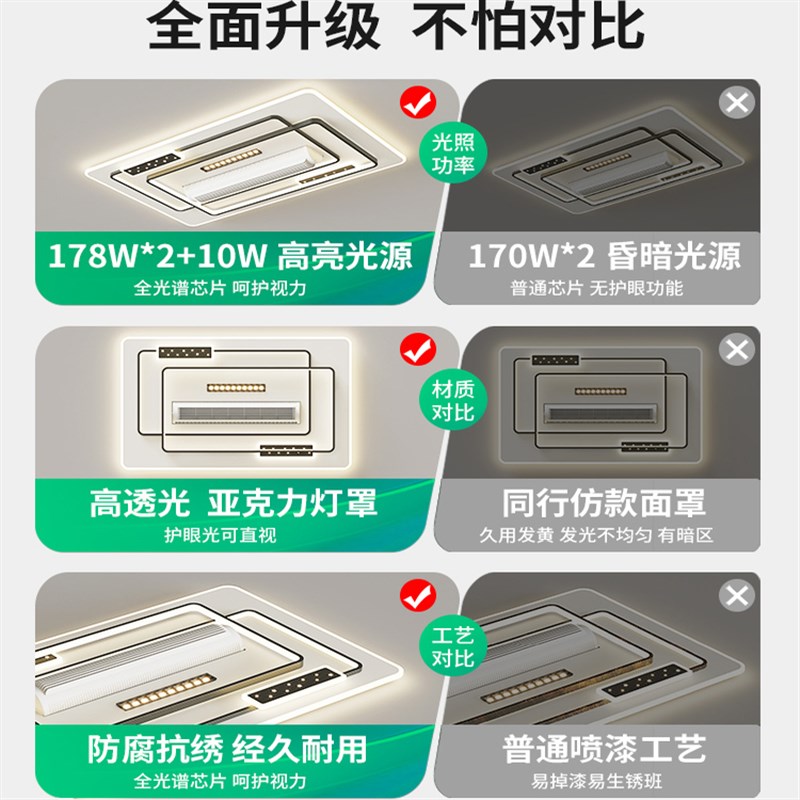 全面升级 不怕对比

光照功率

178W*2+10W 高亮光源
全光谱芯片 呵护视力

170W*2 昏暗光源
普通芯片 无护眼功能

材质对比

高透光 亚克力灯罩
护眼光可直视

同行仿款面罩
久用发黄 发光不均匀 有暗区

工艺对比

防腐抗绣 经久耐用
全光谱芯片 呵护视力

普通喷漆工艺
易掉漆易生锈班