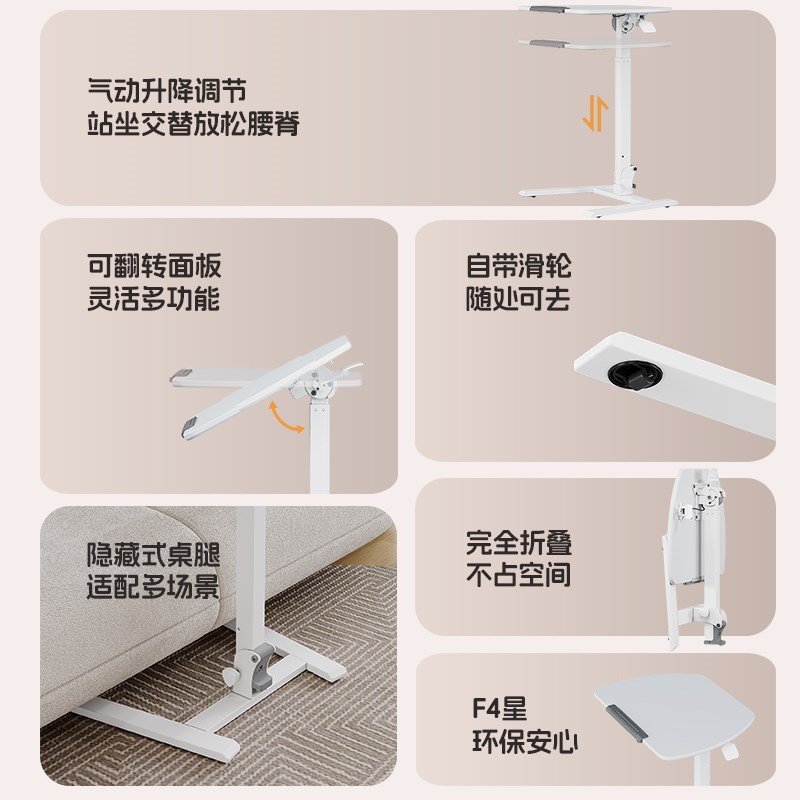 气动升降调节
站坐交替放松腰脊

可翻转面板
灵活多功能

自带滑轮
随处可去

隐藏式桌腿
适配多场景

完全折叠
不占空间

F4星
环保安心