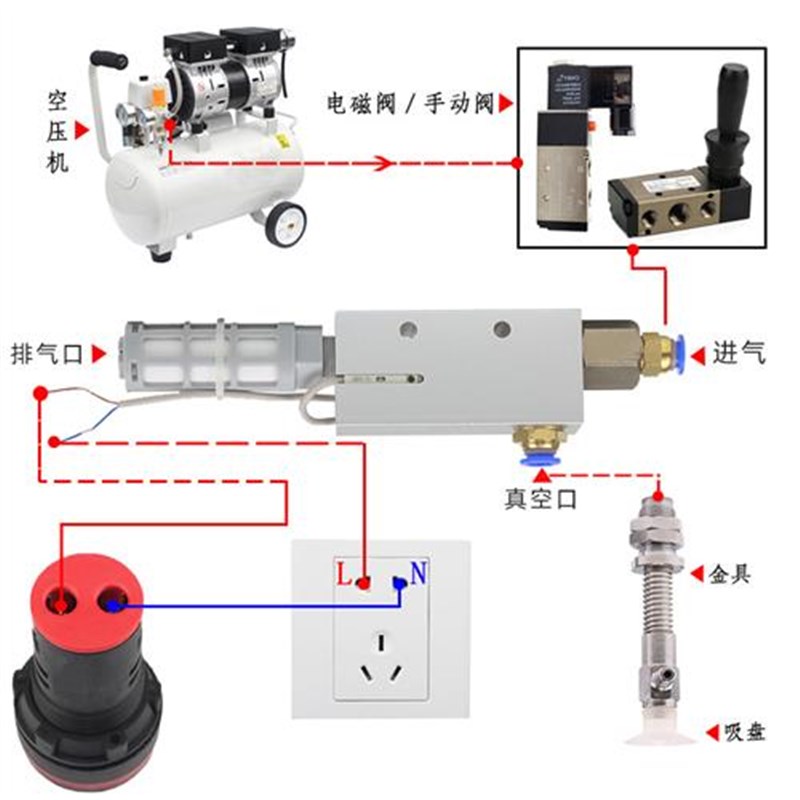 空压机

电磁阀 / 手动阀

排气口

进气

真空口

L

N

金具

吸盘