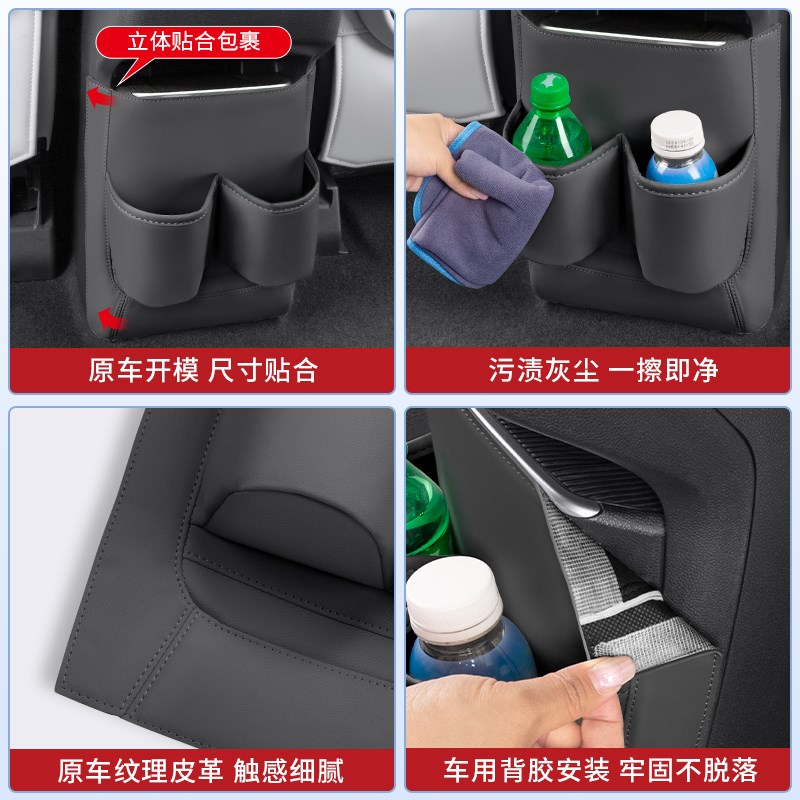 立体贴合包裹

原车开模 尺寸贴合

污渍灰尘 一擦即净

原车纹理皮革 触感细腻

车用背胶安装 牢固不脱落