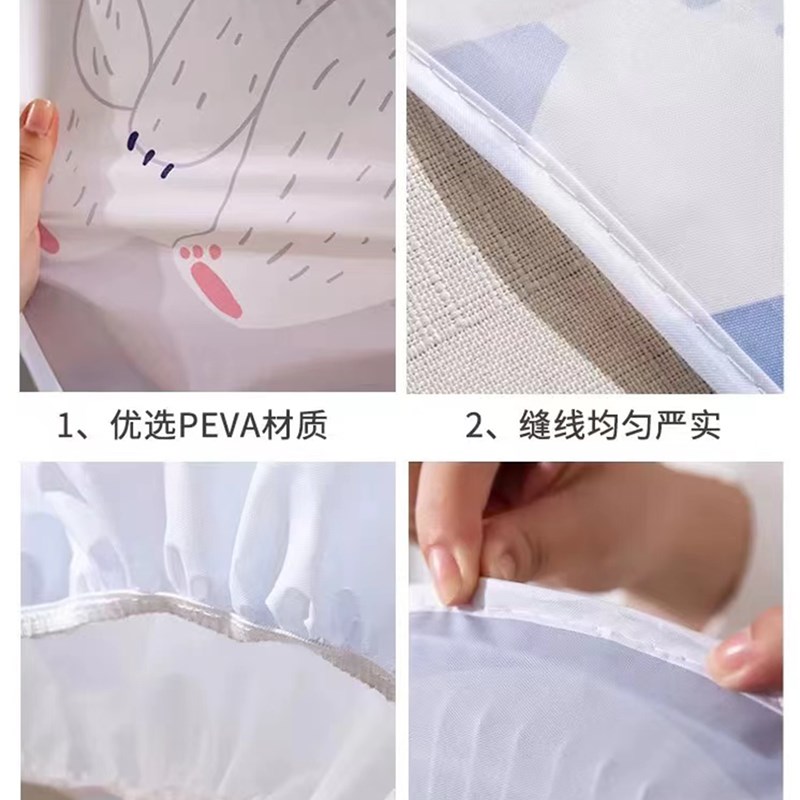 1、优选PEVA材质

2、缝线均匀严实