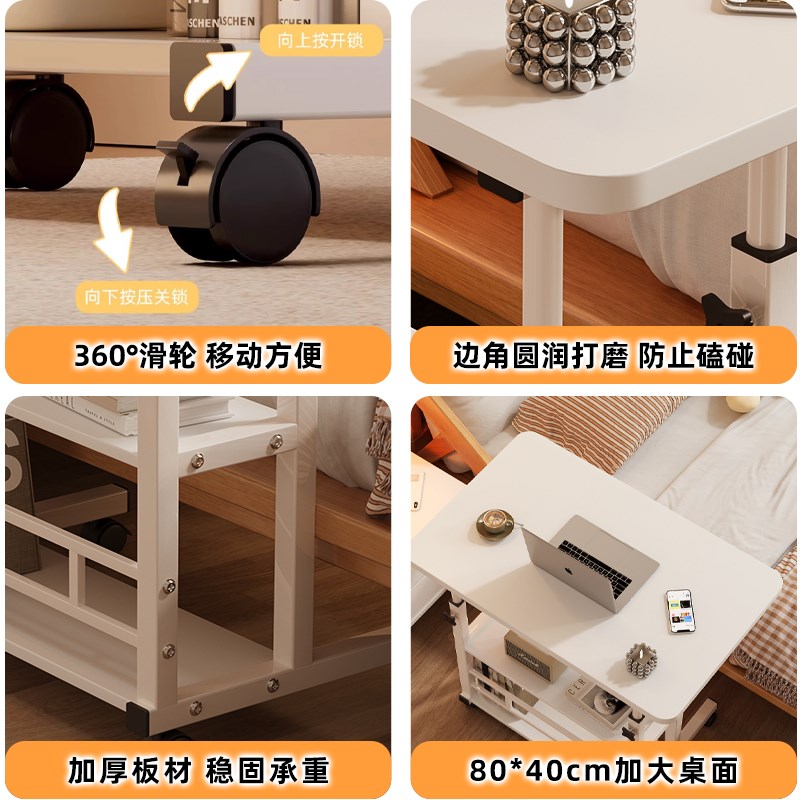 SCHEN ASCHEN SCHEN

向上按开锁

向下按压关锁

360°滑轮 移动方便

边角圆润打磨 防止磕碰

加厚板材 稳固承重

80*40cm加大桌面