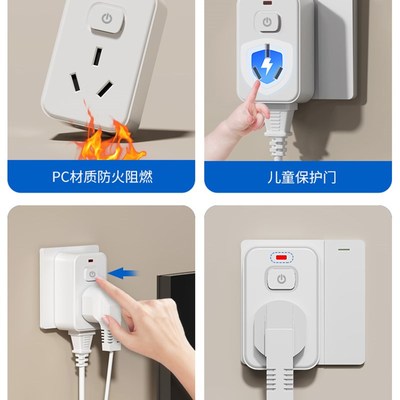 PC材质防火阻燃

儿童保护门