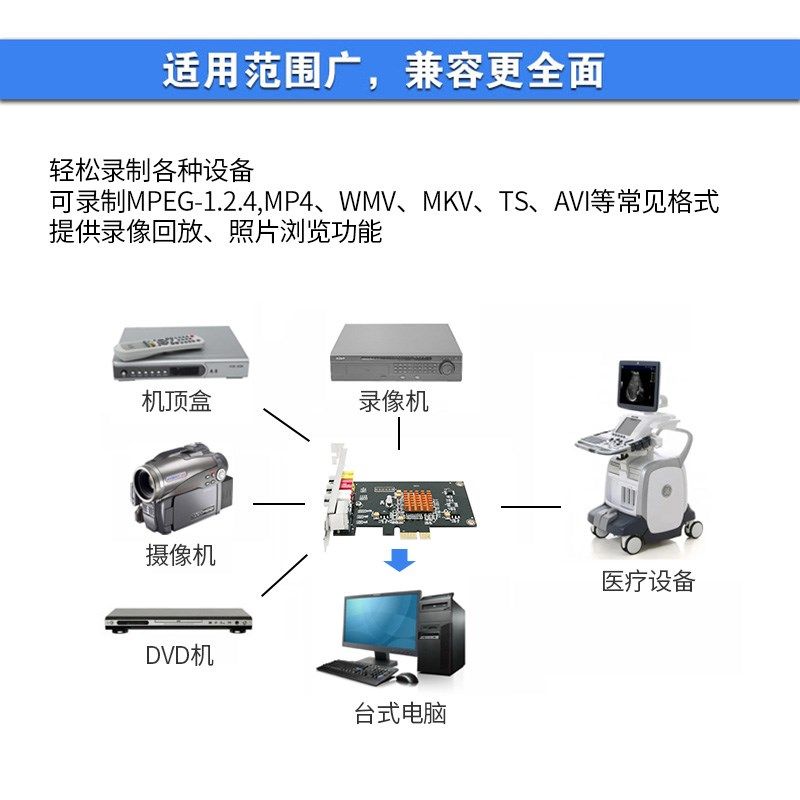 适用范围广，兼容更全面

轻松录制各种设备
可录制MPEG-1.2.4,MP4、WMV、MKV、TS、AVI等常见格式
提供录像回放、照片浏览功能

机顶盒

录像机

摄像机

医疗设备

DVD机

台式电脑