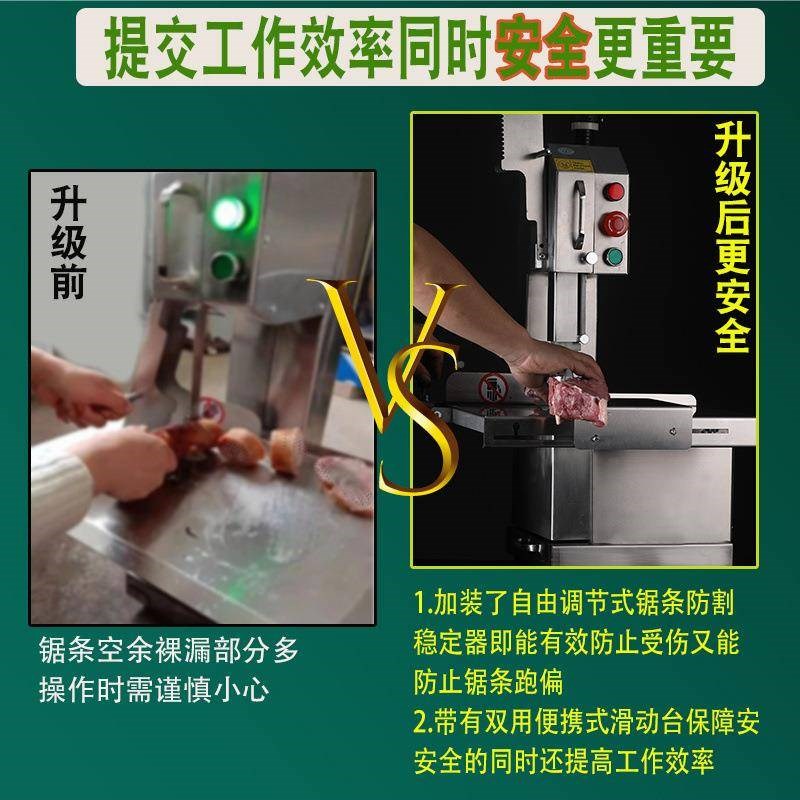 提交工作效率同时安全更重要

升级前

VS

升级后更安全

锯条空余裸漏部分多
操作时需谨慎小心

1.加装了自由调节式锯条防割稳定器即能有效防止受伤又能防止锯条跑偏
2.带有双用便携式滑动台保障安安全的同时还提高工作效率