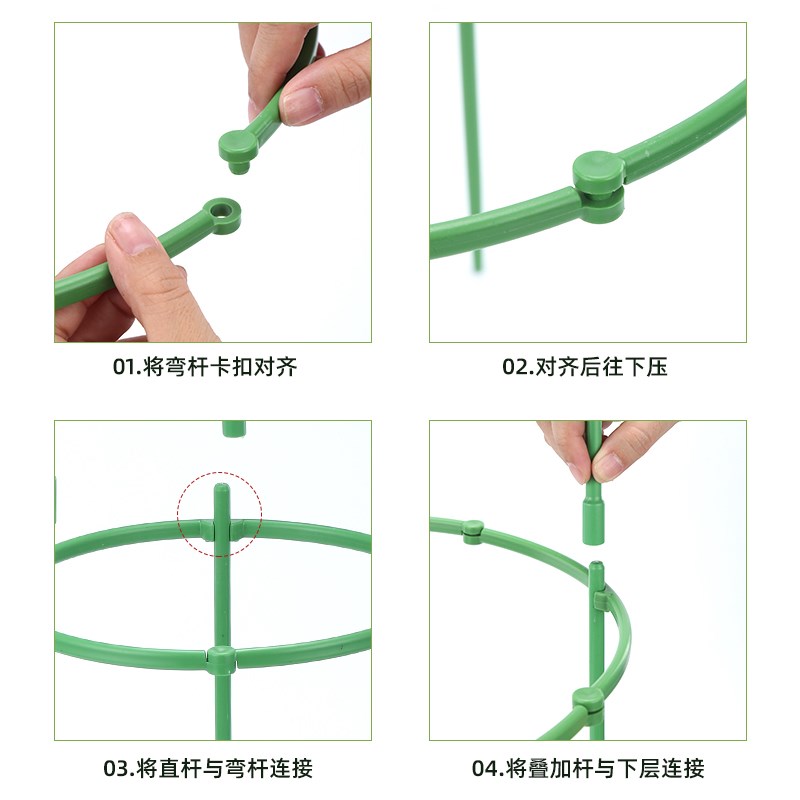 01.将弯杆卡扣对齐

02.对齐后往下压

03.将直杆与弯杆连接

04.将叠加杆与下层连接