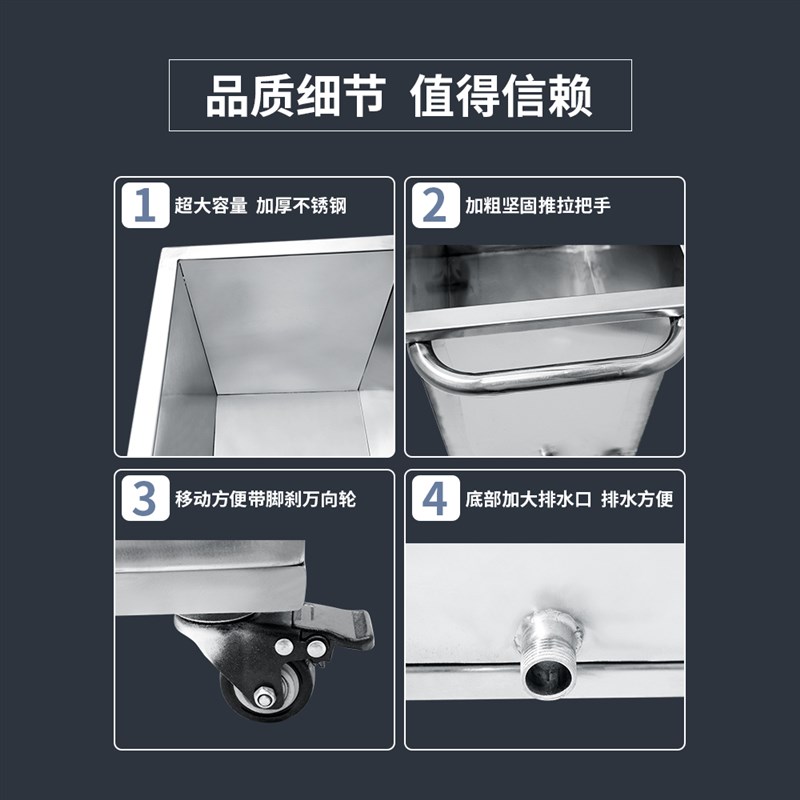 品质细节 值得信赖

1 超大容量 加厚不锈钢

2 加粗坚固推拉把手

3 移动方便带脚刹万向轮

4 底部加大排水口 排水方便