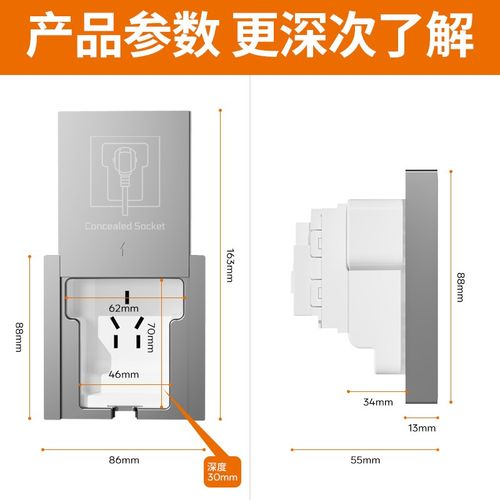 产品参数 更深次了解

Concealed Socket

163mm

88mm

62mm

70mm

46mm

86mm

深度
30mm

88mm

34mm

13mm

55mm