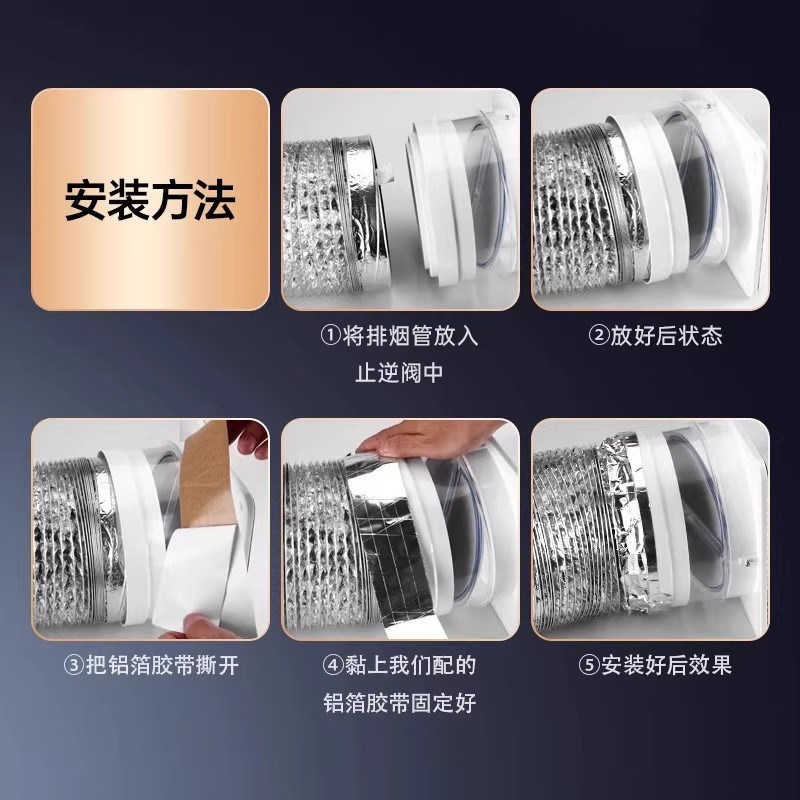 安装方法

①将排烟管放入止逆阀中

②放好后状态

③把铝箔胶带撕开

④黏上我们配的铝箔胶带固定好

⑤安装好后效果