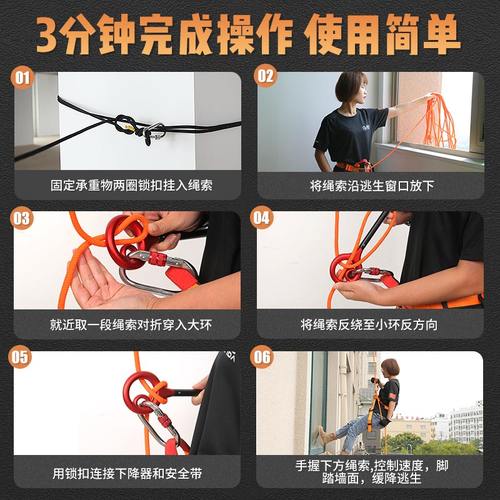 3分钟完成操作 使用简单

01
固定承重物两圈锁扣挂入绳索

02
将绳索沿逃生窗口放下

03
就近取一段绳索对折穿入大环

04
将绳索反绕至小环反方向

05
用锁扣连接下降器和安全带

06
手握下方绳索,控制速度，脚踏墙面，缓降逃生