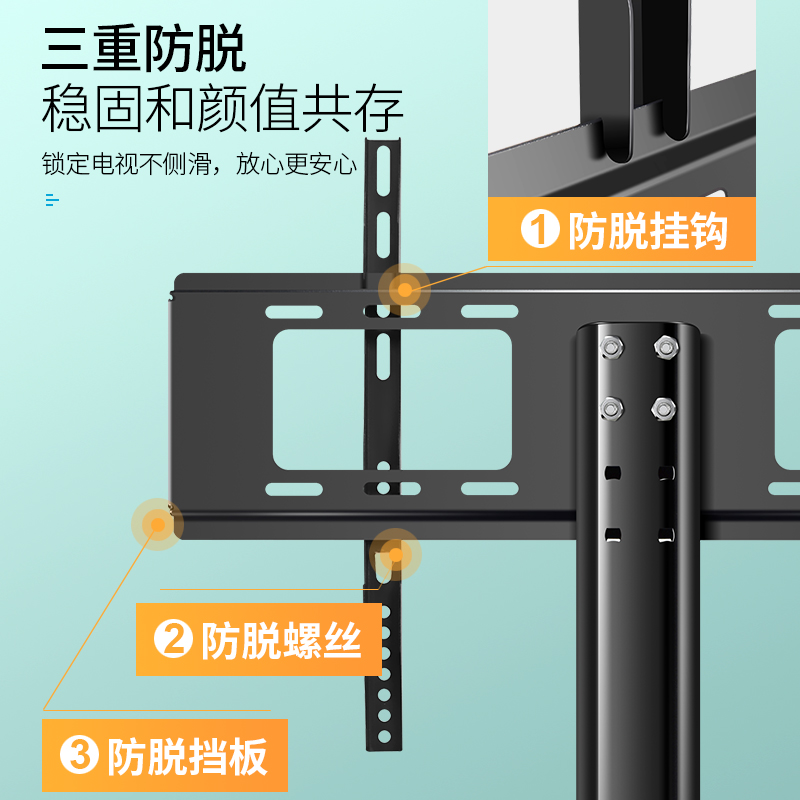 三重防脱
稳固和颜值共存

锁定电视不侧滑，放心更安心

❶ 防脱挂钩

❷ 防脱螺丝

❸ 防脱挡板