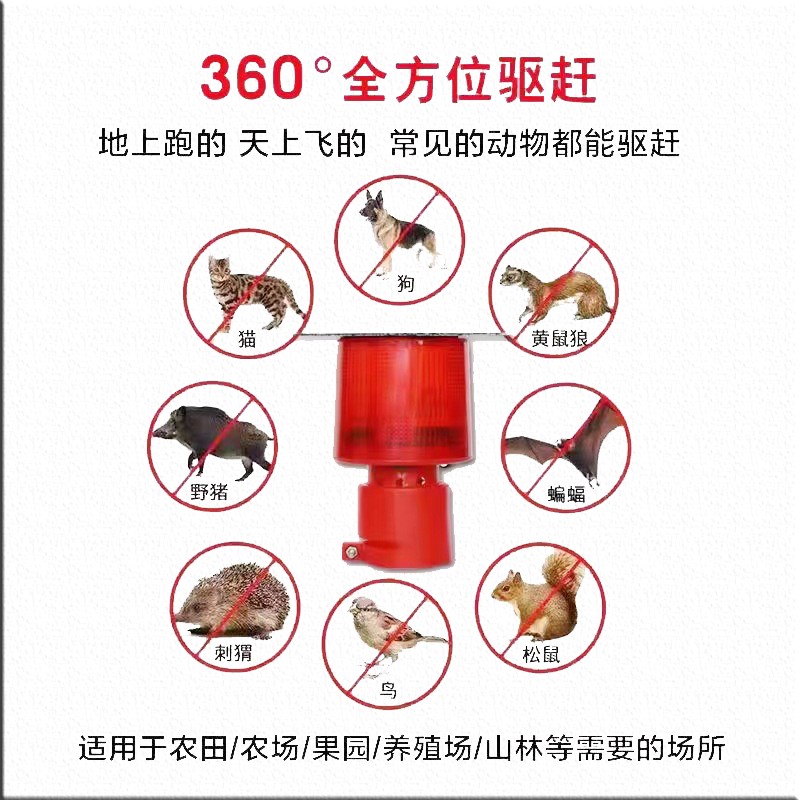 360°全方位驱赶

地上跑的 天上飞的 常见的动物都能驱赶

狗

猫

黄鼠狼

野猪

蝙蝠

刺猬

鸟

松鼠

适用于农田/农场/果园/养殖场/山林等需要的场所