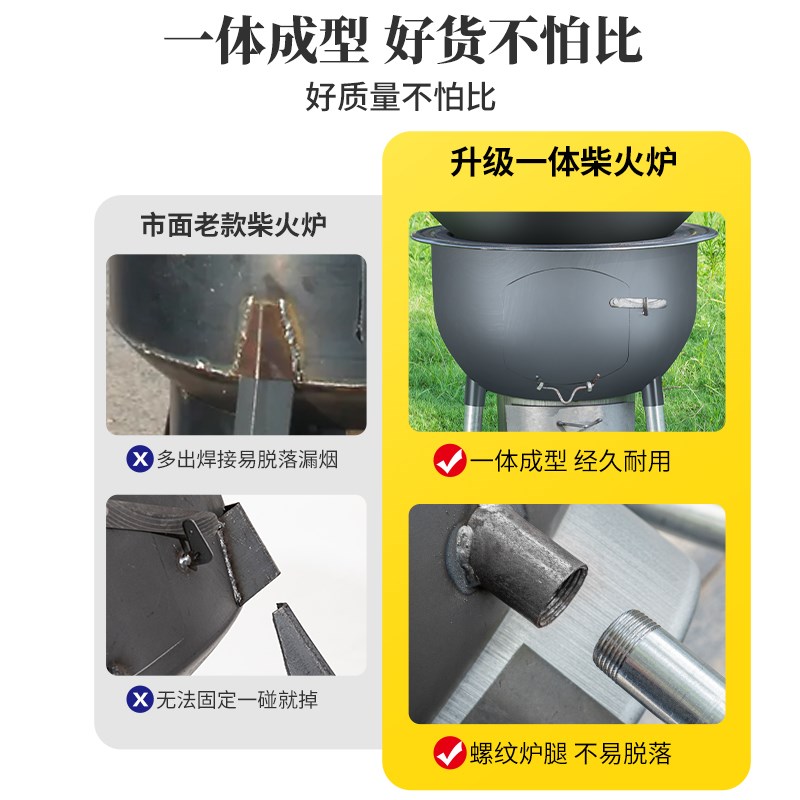 一体成型 好货不怕比

好质量不怕比

市面老款柴火炉

多出焊接易脱落漏烟

无法固定一碰就掉

升级一体柴火炉

一体成型 经久耐用

螺纹炉腿 不易脱落