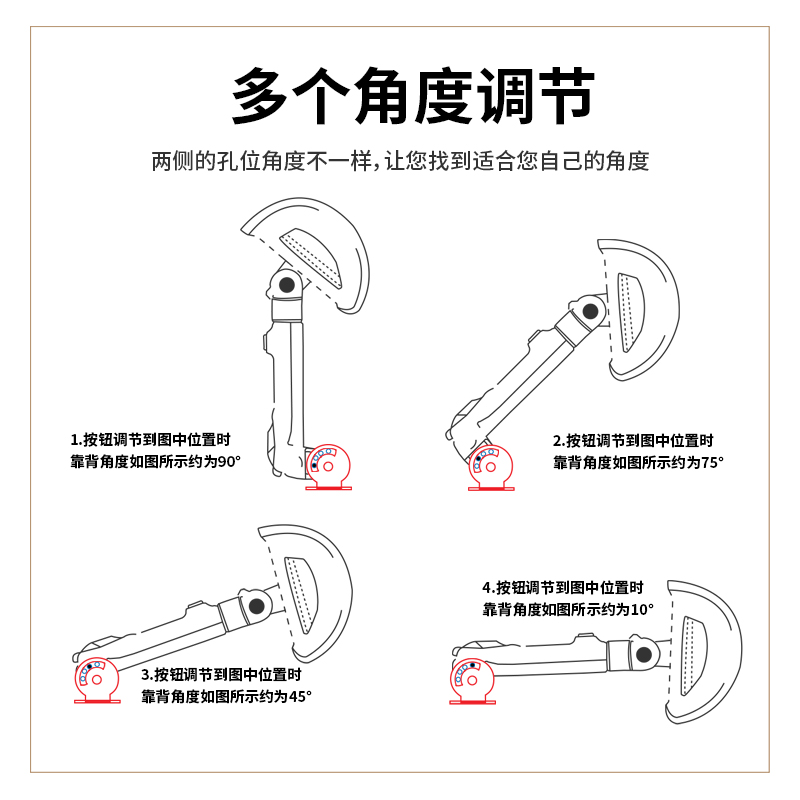 多个角度调节

两侧的孔位角度不一样,让您找到适合您自己的角度

1.按钮调节到图中位置时
靠背角度如图所示约为90°

2.按钮调节到图中位置时
靠背角度如图所示约为75°

3.按钮调节到图中位置时
靠背角度如图所示约为45°

4.按钮调节到图中位置时
靠背角度如图所示约为10°