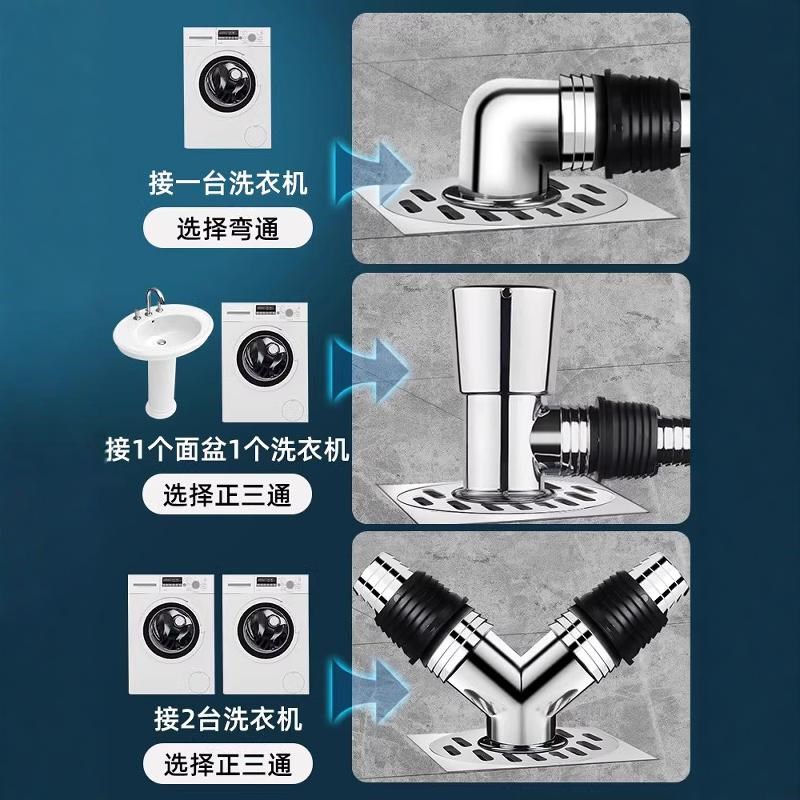 接一台洗衣机

选择弯通

接1个面盆1个洗衣机

选择正三通

接2台洗衣机

选择正三通