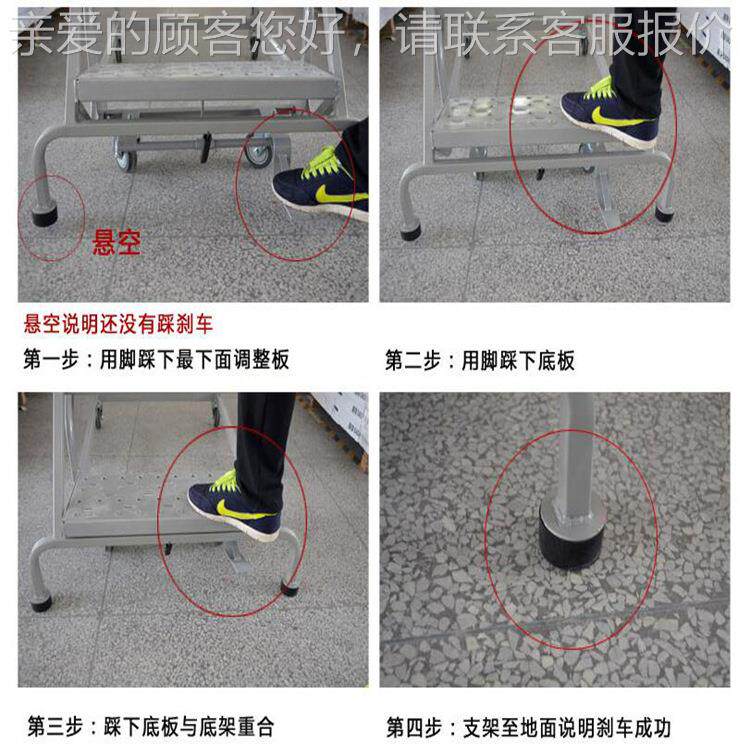 亲爱的顾客您好，请联系客服报价

悬空

悬空说明还没有踩刹车

第一步：用脚踩下最下面调整板

第二步：用脚踩下底板

第三步：踩下底板与底架重合

第四步：支架至地面说明刹车成功