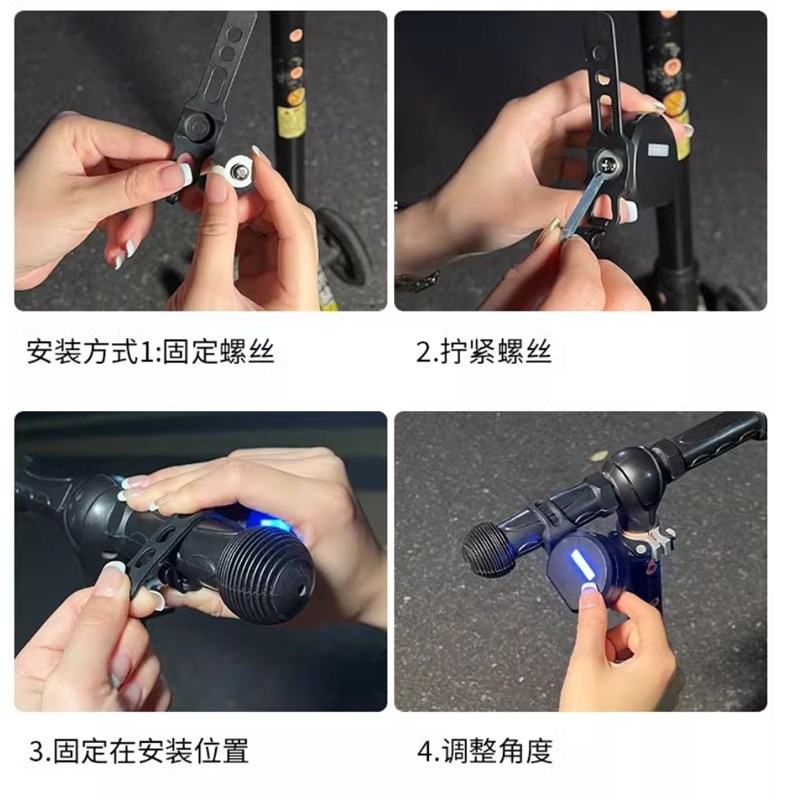 安装方式1:固定螺丝

2.拧紧螺丝

3.固定在安装位置

4.调整角度