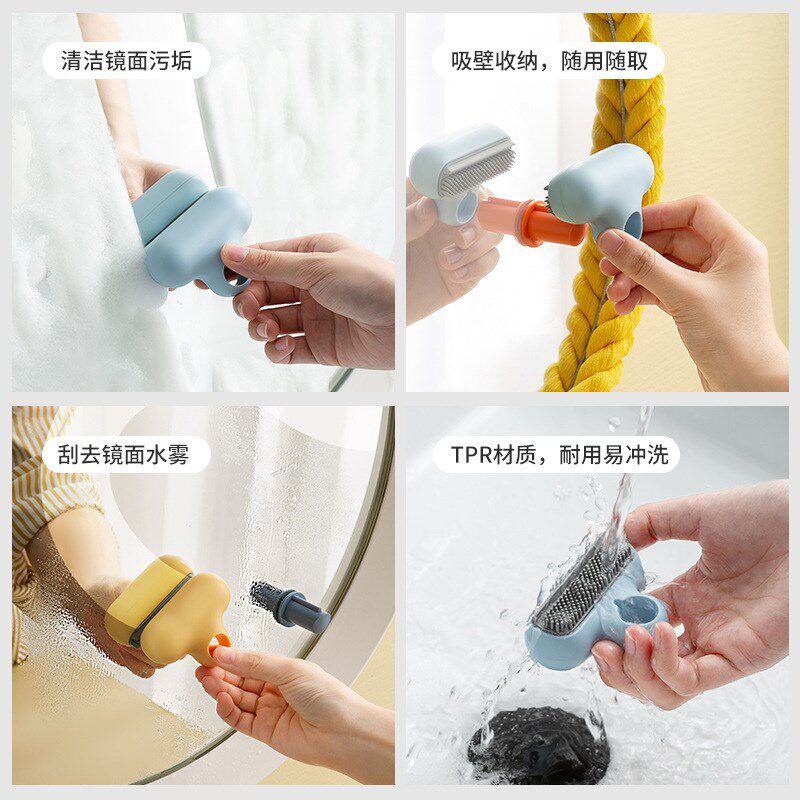 清洁镜面污垢

吸壁收纳，随用随取

刮去镜面水雾

TPR材质，耐用易冲洗