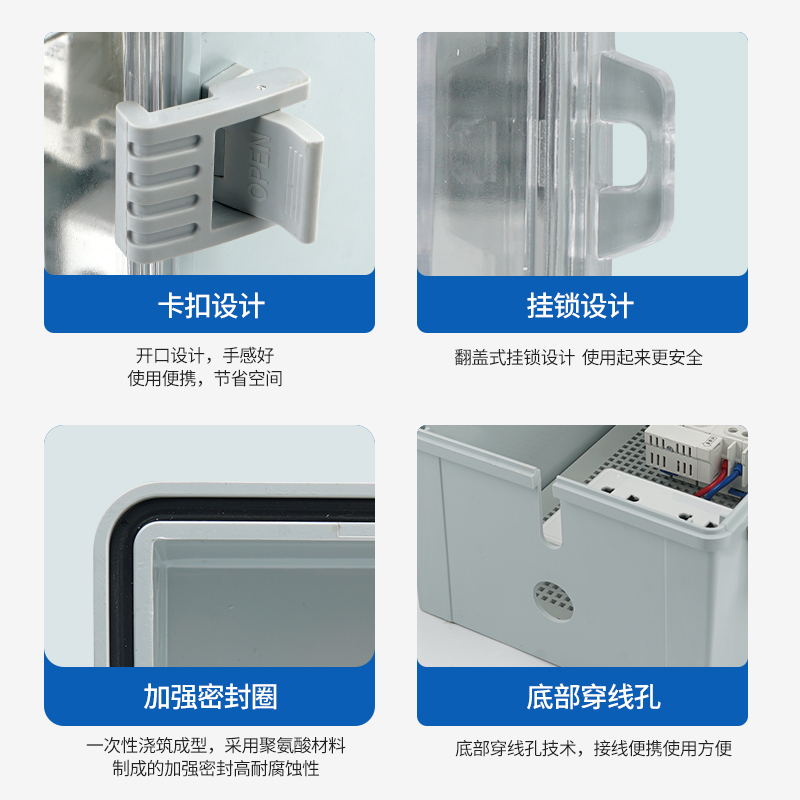 OPEN

卡扣设计

开口设计，手感好
使用便携，节省空间

挂锁设计

翻盖式挂锁设计 使用起来更安全

加强密封圈

一次性浇筑成型，采用聚氨酸材料
制成的加强密封高耐腐蚀性

底部穿线孔

底部穿线孔技术，接线便携使用方便