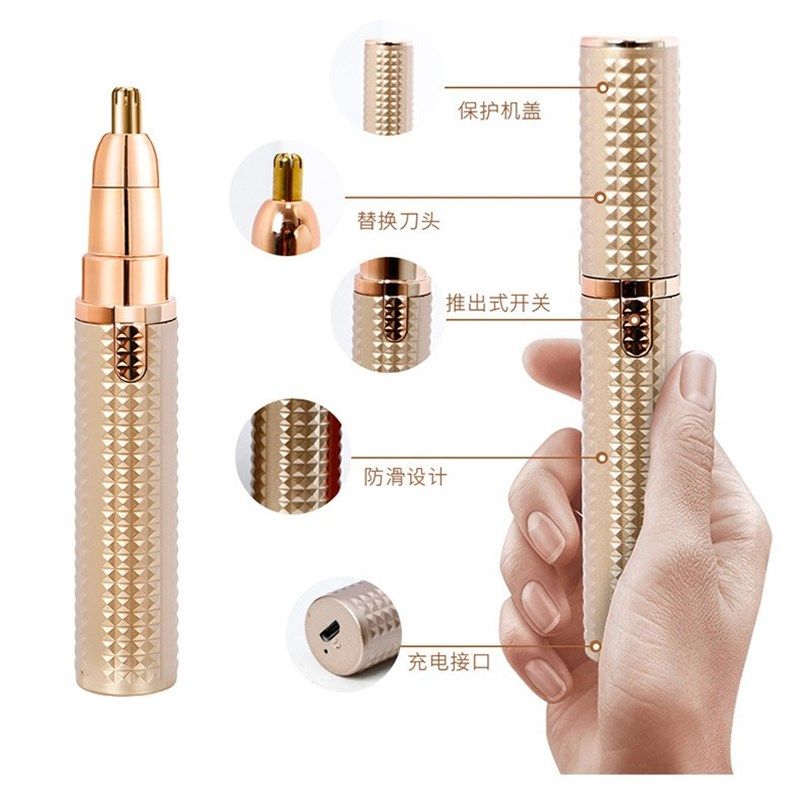 保护机盖

替换刀头

推出式开关

防滑设计

充电接口