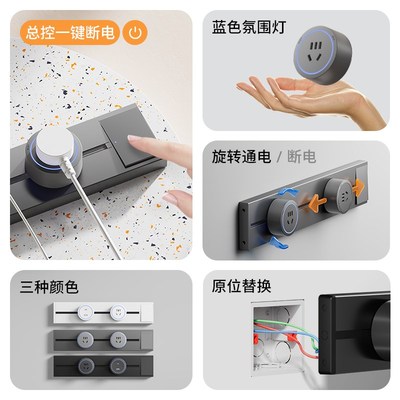 总控一键断电

蓝色氛围灯

旋转通电 / 断电

三种颜色

原位替换