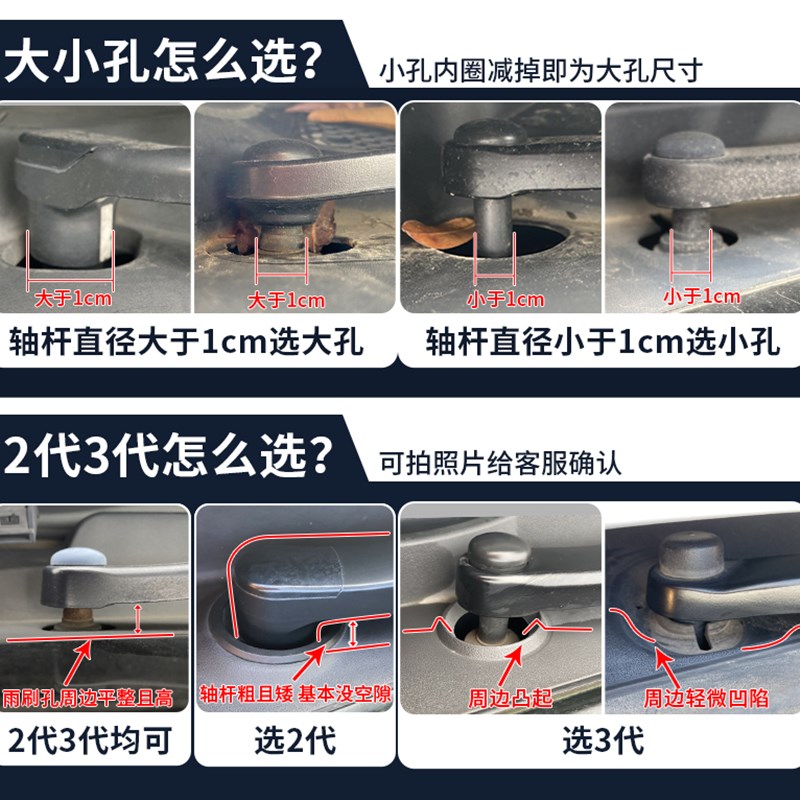 大小孔怎么选？

小孔内圈减掉即为大孔尺寸

大于1cm

大于1cm

小于1cm

小于1cm

轴杆直径大于1cm选大孔

轴杆直径小于1cm选小孔

2代3代怎么选？

可拍照片给客服确认

雨刷孔周边平整且高

轴杆粗且矮 基本没空隙

周边凸起

周边轻微凹陷

2代3代均可

选2代

选3代