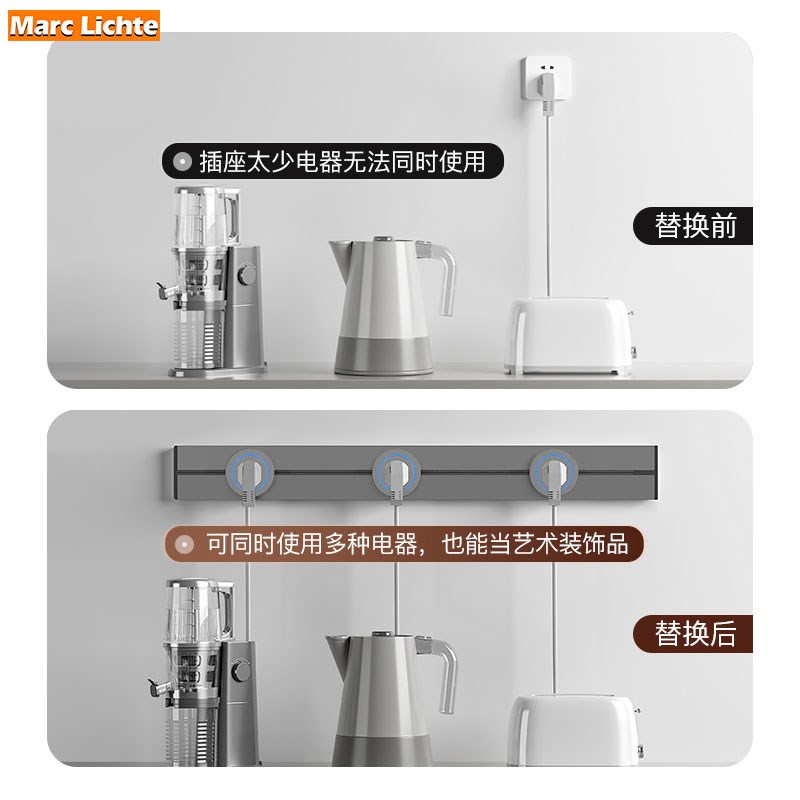 Marc Lichte

插座太少电器无法同时使用

替换前

可同时使用多种电器，也能当艺术装饰品

替换后