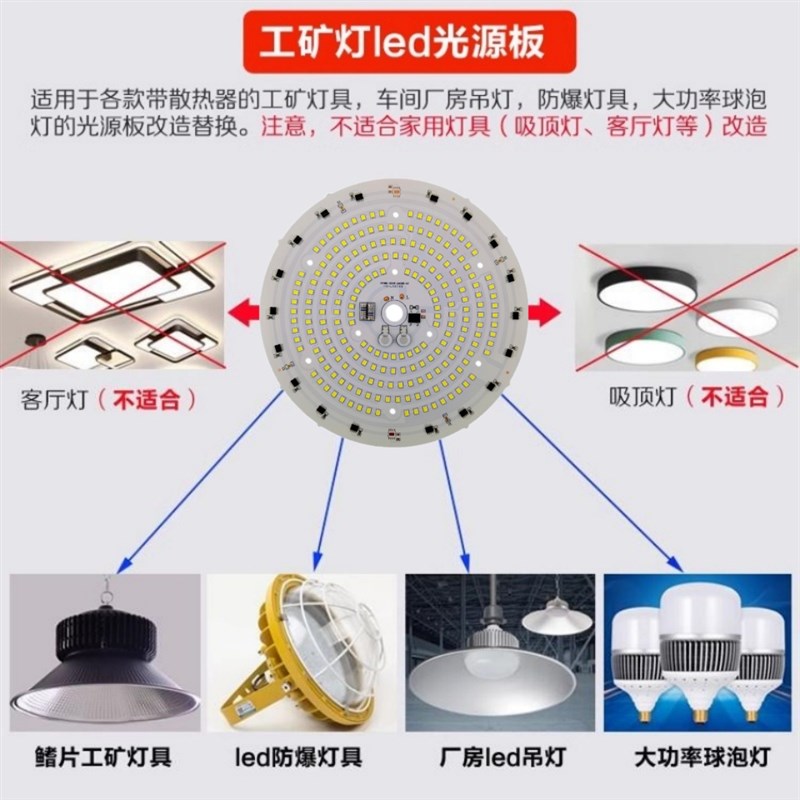 工矿灯led光源板

适用于各款带散热器的工矿灯具，车间厂房吊灯，防爆灯具，大功率球泡灯的光源板改造替换。注意，不适合家用灯具（吸顶灯、客厅灯等）改造

客厅灯（不适合）

吸顶灯（不适合）

鳍片工矿灯具

led防爆灯具

厂房led吊灯

大功率球泡灯