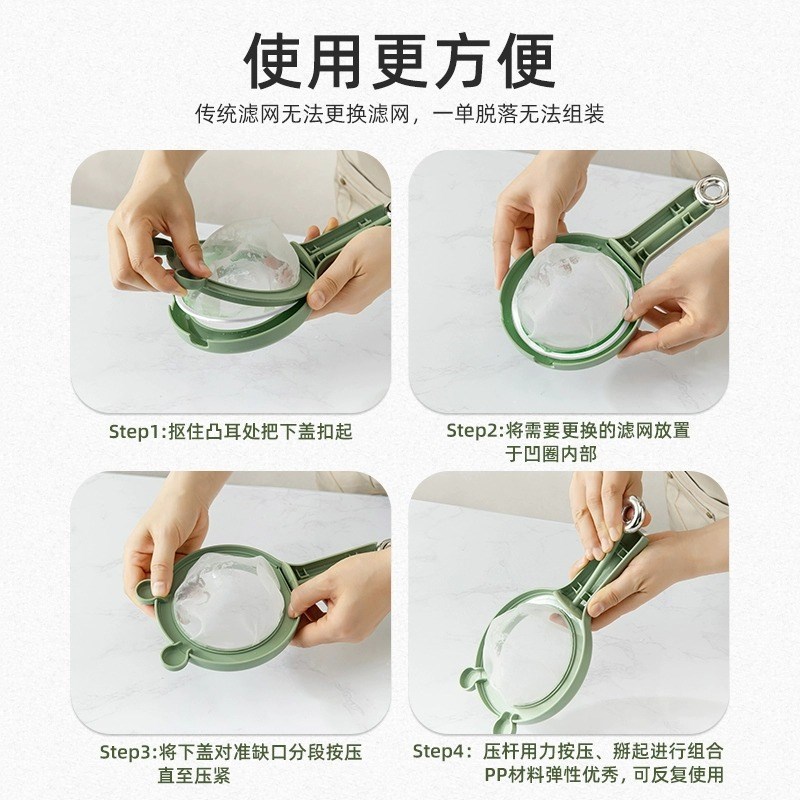 使用更方便

传统滤网无法更换滤网，一单脱落无法组装

Step1:抠住凸耳处把下盖扣起

Step2:将需要更换的滤网放置于凹圈内部

Step3:将下盖对准缺口分段按压直至压紧

Step4：压杆用力按压、掰起进行组合 PP材料弹性优秀，可反复使用