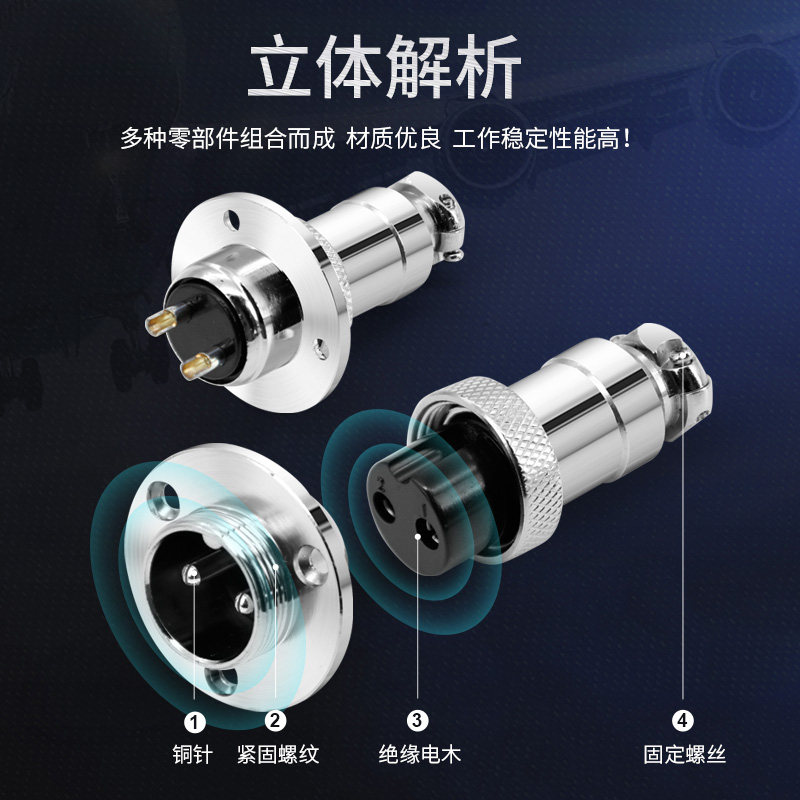 立体解析

多种零部件组合而成 材质优良 工作稳定性能高！

1
铜针

2
紧固螺纹

3
绝缘电木

4
固定螺丝