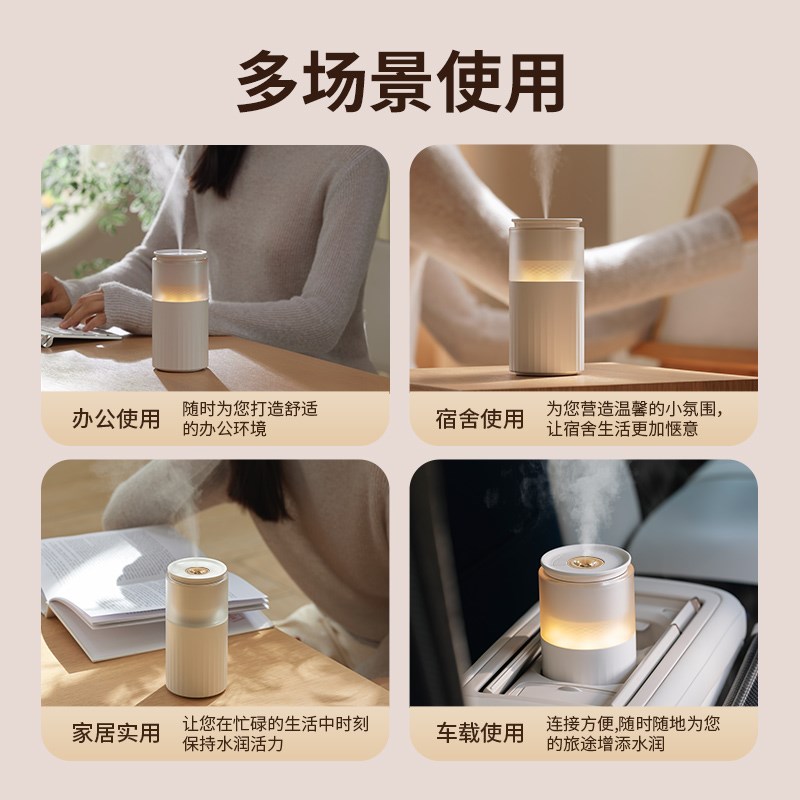 多场景使用

办公使用
随时为您打造舒适的办公环境

宿舍使用
为您营造温馨的小氛围，让宿舍生活更加惬意

家居实用
让您在忙碌的生活中时刻保持水润活力

车载使用
连接方便,随时随地为您的旅途增添水润