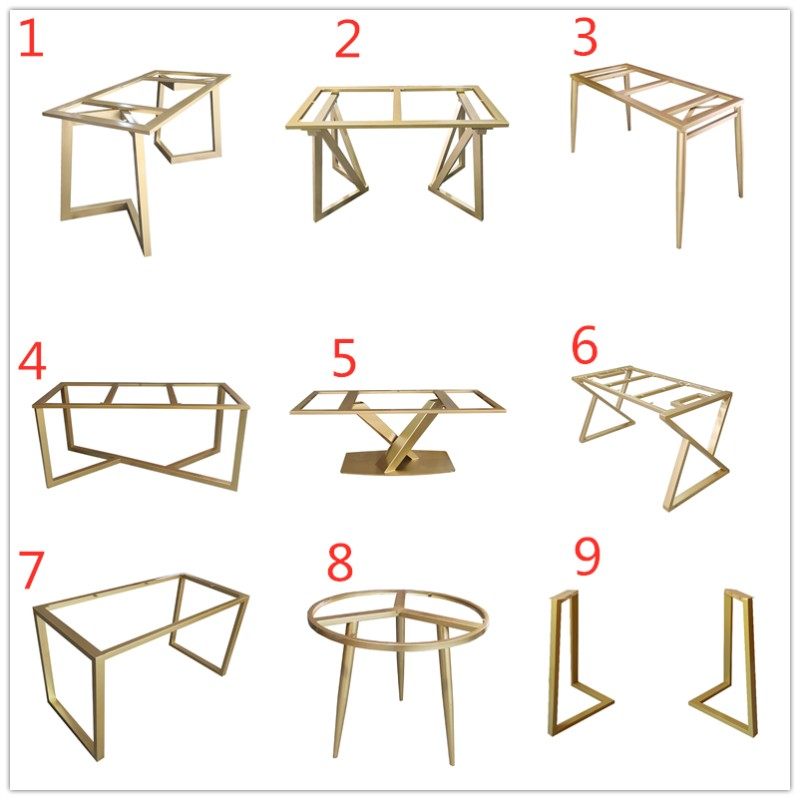 1
2
3
4
5
6
7
8
9