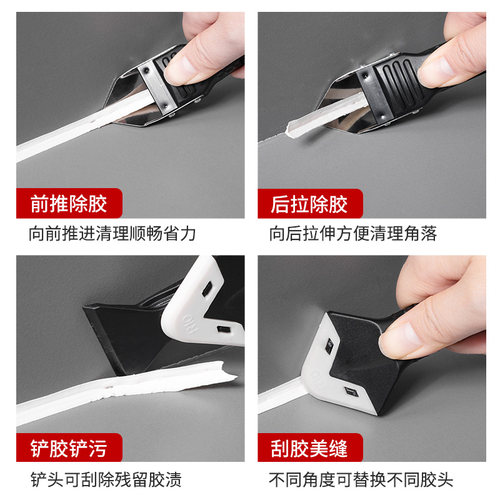 前推除胶

向前推进清理顺畅省力

后拉除胶

向后拉伸方便清理角落

铲胶铲污

铲头可刮除残留胶渍

刮胶美缝

不同角度可替换不同胶头