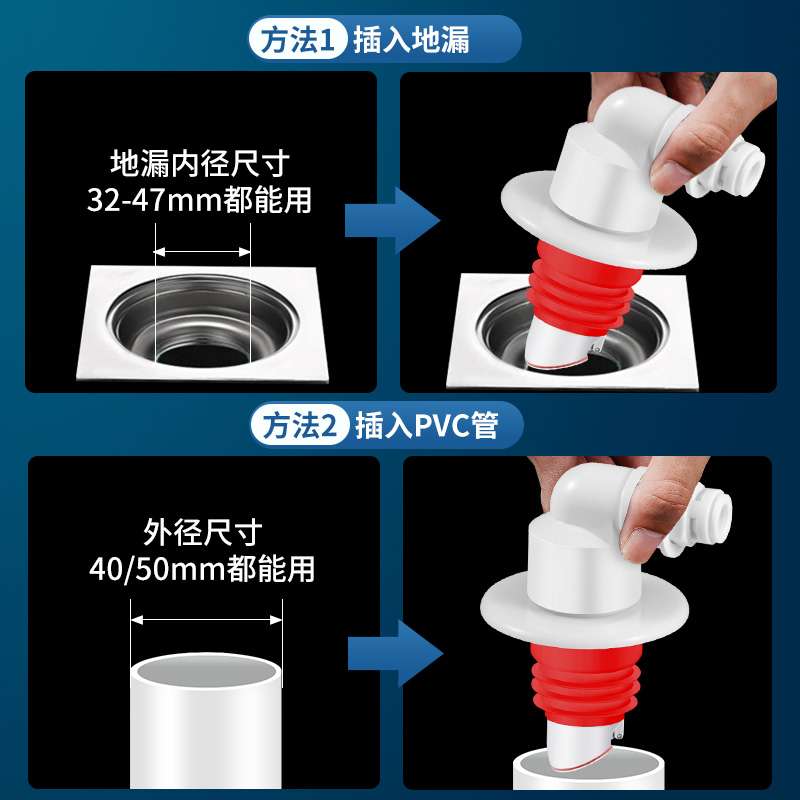 方法1 插入地漏

地漏内径尺寸
32-47mm都能用

方法2 插入PVC管

外径尺寸
40/50mm都能用