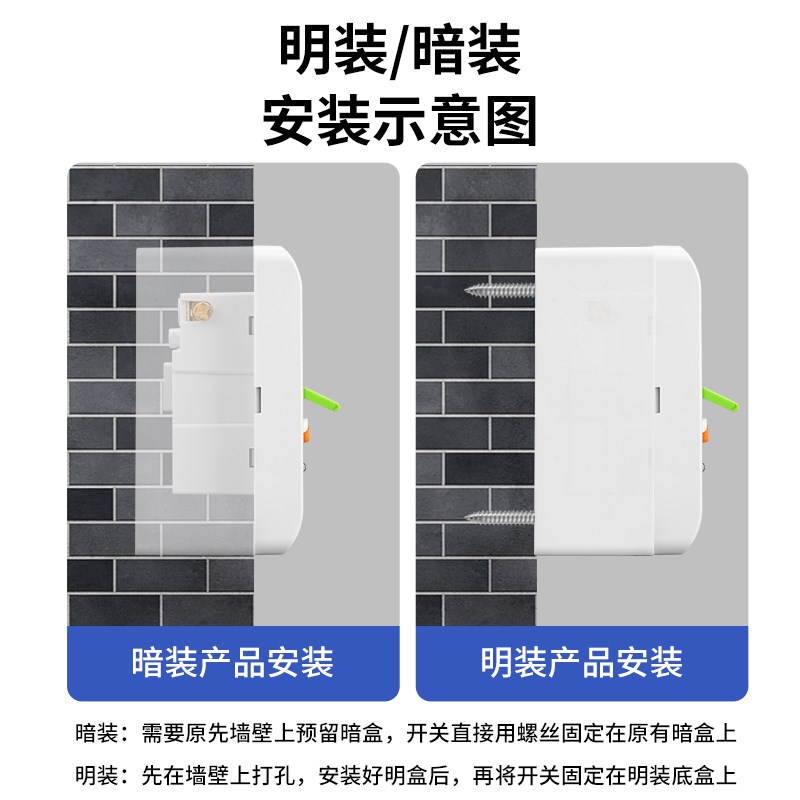 明装/暗装
安装示意图

暗装产品安装

明装产品安装

暗装：需要原先墙壁上预留暗盒，开关直接用螺丝固定在原有暗盒上

明装：先在墙壁上打孔，安装好明盒后，再将开关固定在明装底盒上