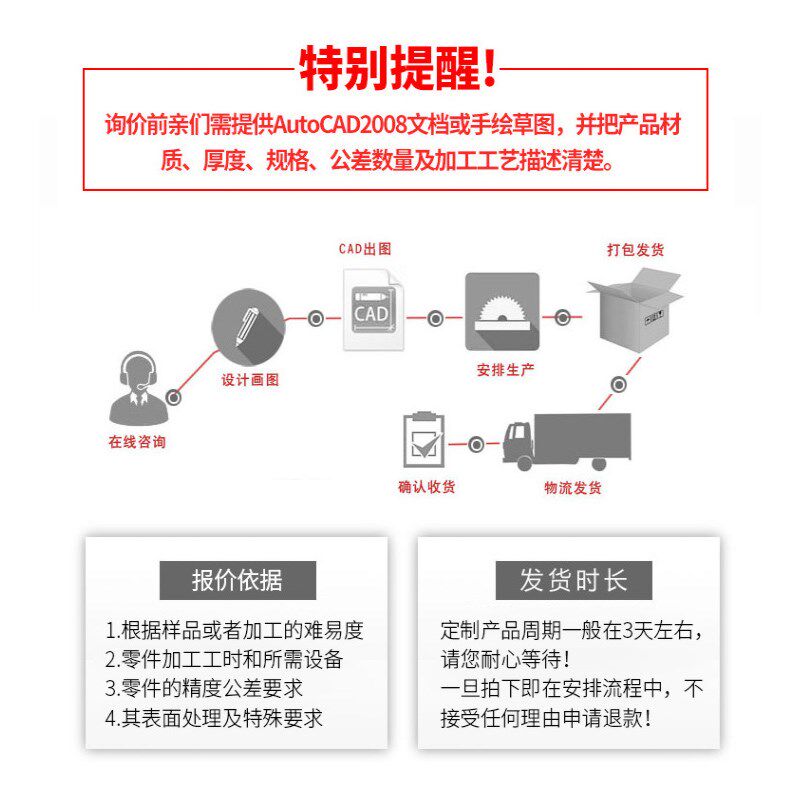 特别提醒!

询价前亲们需提供AutoCAD2008文档或手绘草图，并把产品材质、厚度、规格、公差数量及加工工艺描述清楚。

在线咨询

设计画图

CAD出图

CAD

安排生产

打包发货

物流发货

确认收货

报价依据

1.根据样品或者加工的难易度
2.零件加工工时和所需设备
3.零件的精度公差要求
4.其表面处理及特殊要求

发货时长

定制产品周期一般在3天左右，请您耐心等待!
一旦拍下即在安排流程中，不接受任何理由申请退款!