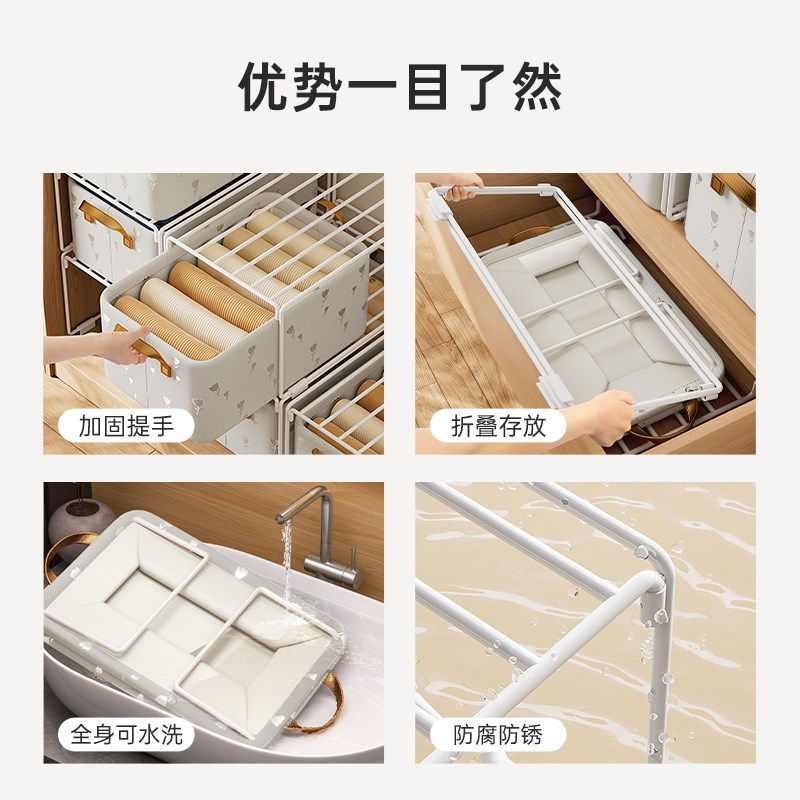 优势一目了然

加固提手

折叠存放

全身可水洗

防腐防锈