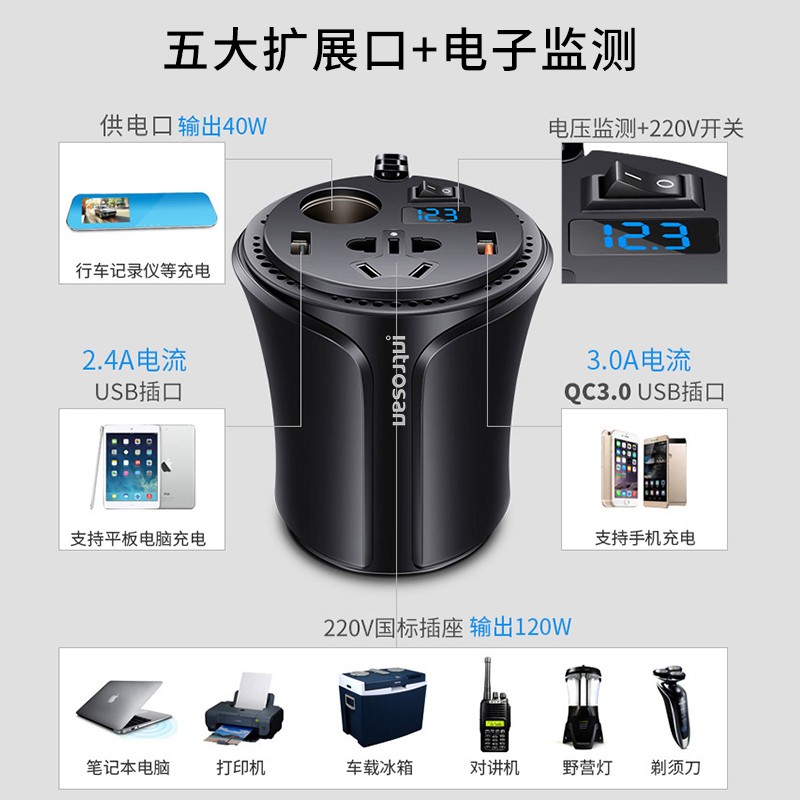 五大扩展口+电子监测

供电口 输出40W

行车记录仪等充电

电压监测+220V开关

12.3

12.3

introsan

2.4A电流
USB插口

支持平板电脑充电

3.0A电流
QC3.0 USB插口

支持手机充电

220V国标插座 输出120W

笔记本电脑

打印机

车载冰箱

对讲机

野营灯

剃须刀