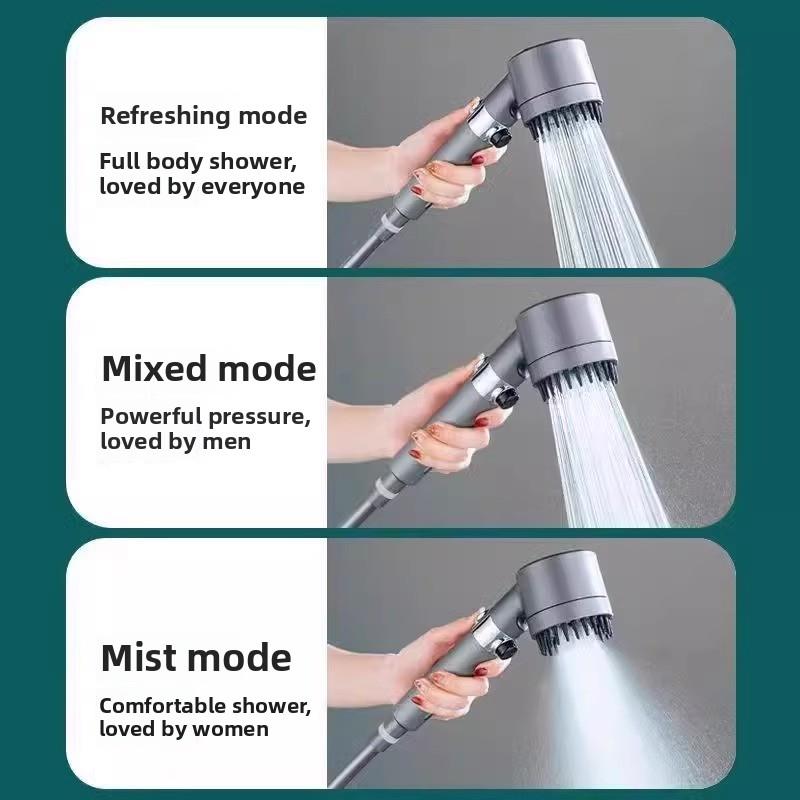 Refreshing mode

Full body shower, loved by everyone

Mixed mode

Powerful pressure, loved by men

Mist mode

Comfortable shower, loved by women