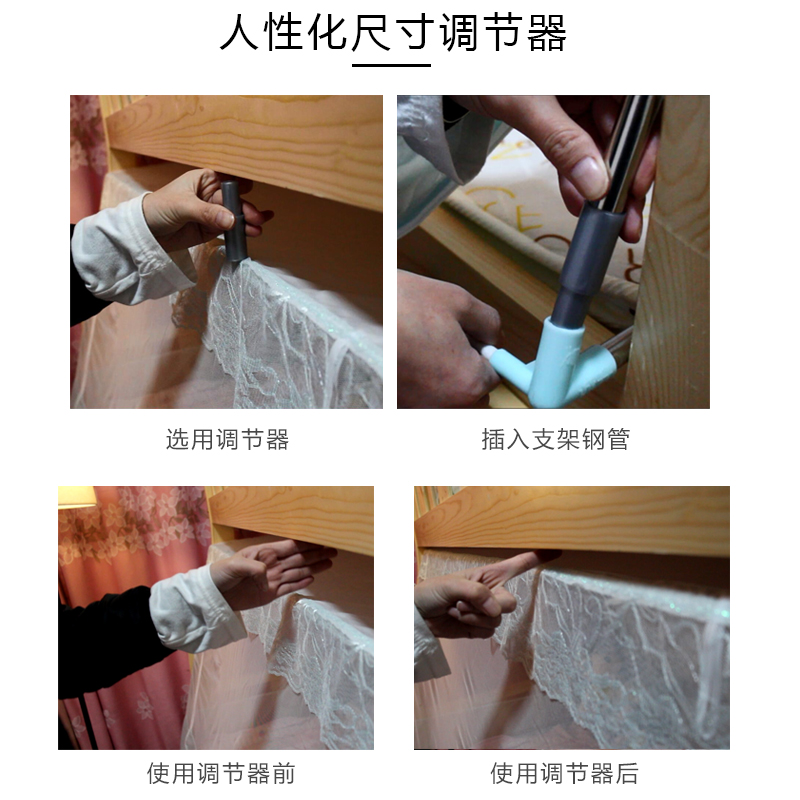 人性化尺寸调节器

选用调节器

插入支架钢管

使用调节器前

使用调节器后