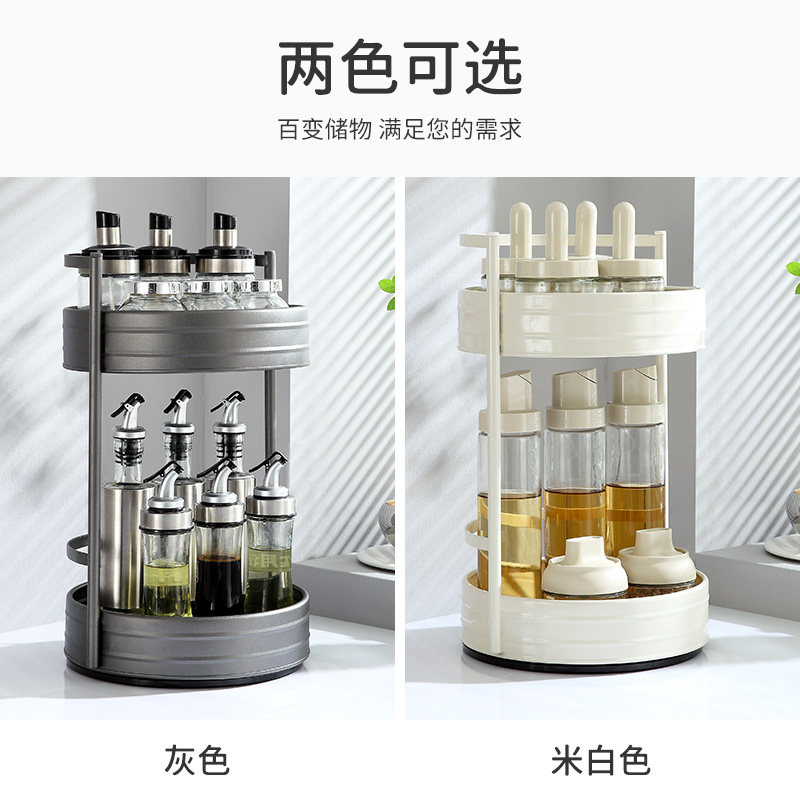 两色可选

百变储物 满足您的需求

灰色

米白色