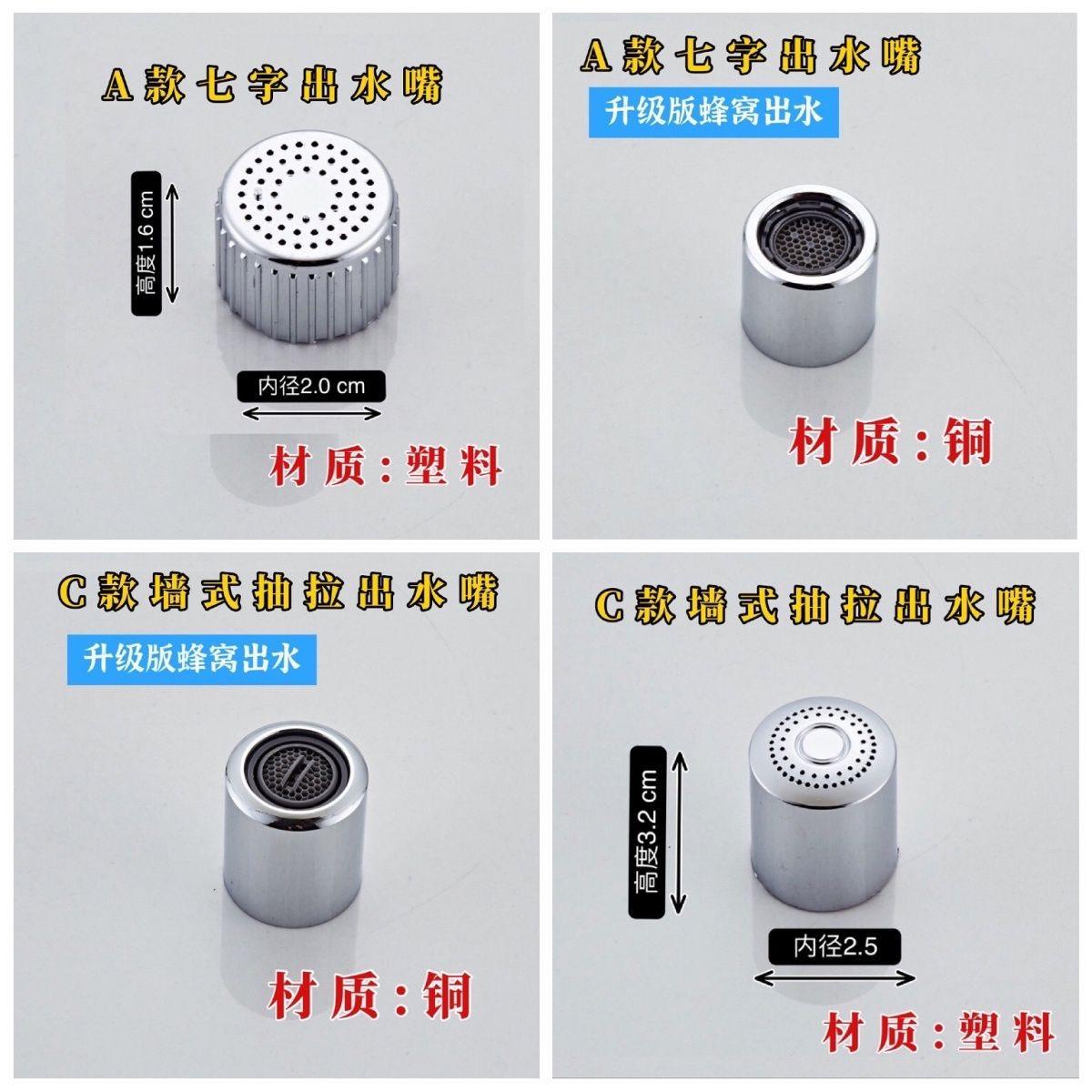 A款七字出水嘴

高度1.6 cm

内径2.0 cm

材质:塑料

A款七字出水嘴

升级版蜂窝出水

材质:铜

C款墙式抽拉出水嘴

升级版蜂窝出水

材质:铜

C款墙式抽拉出水嘴

高度3.2 cm

内径2.5

材质:塑料