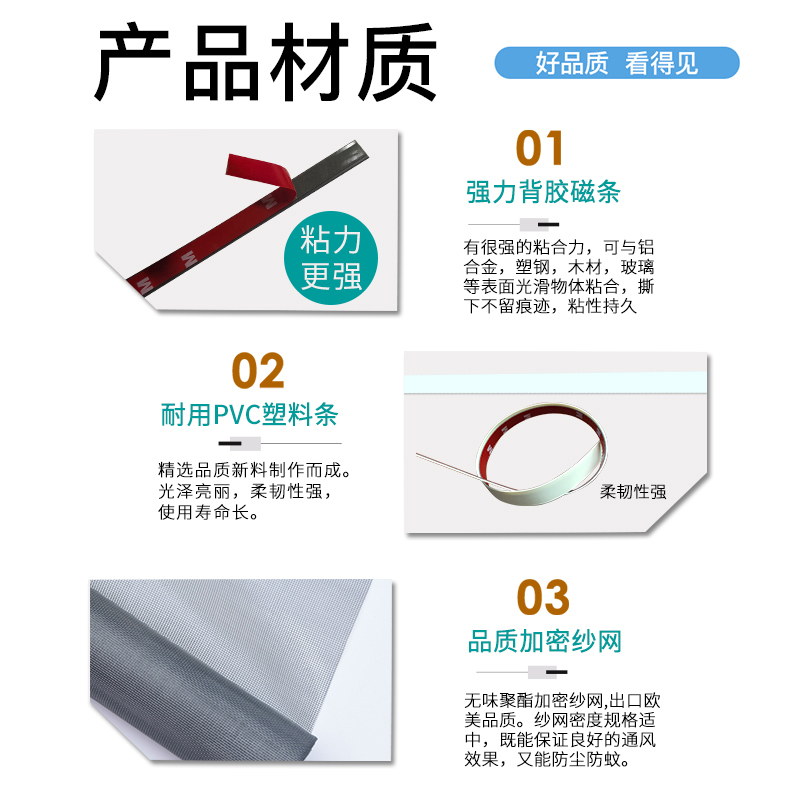 产品材质

好品质 看得见

粘力更强

01

强力背胶磁条

有很强的粘合力，可与铝合金，塑钢，木材，玻璃等表面光滑物体粘合，撕下不留痕迹，粘性持久

02

耐用PVC塑料条

精选品质新料制作而成。光泽亮丽，柔韧性强，使用寿命长。

柔韧性强

03

品质加密纱网

无味聚酯加密纱网,出口欧美品质。纱网密度规格适中，既能保证良好的通风效果，又能防尘防蚊。