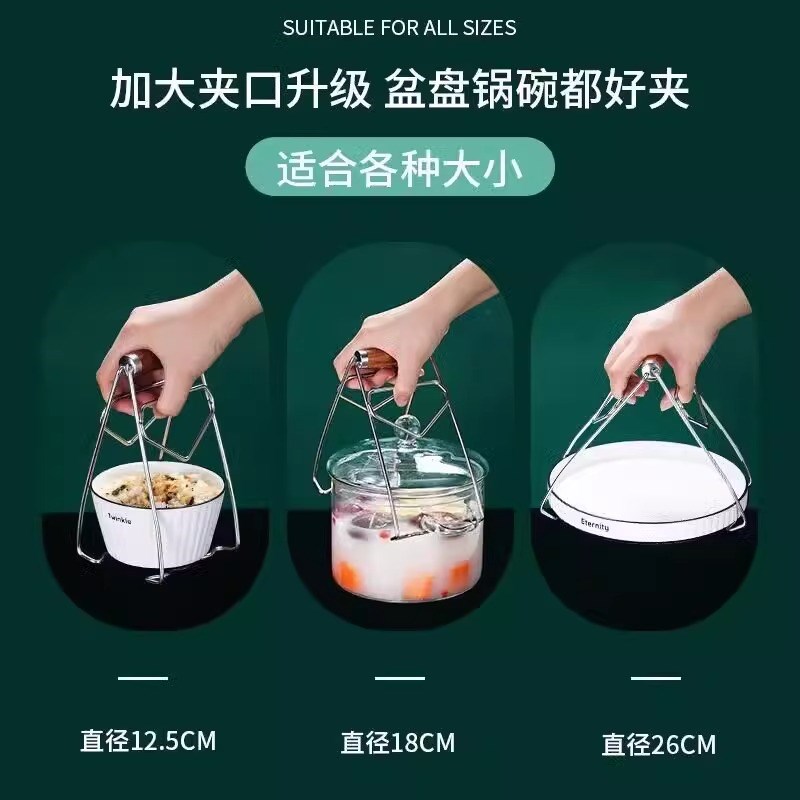 SUITABLE FOR ALL SIZES

加大夹口升级 盆盘锅碗都好夹

适合各种大小

Twinkle

Eternity

直径12.5CM

直径18CM

直径26CM