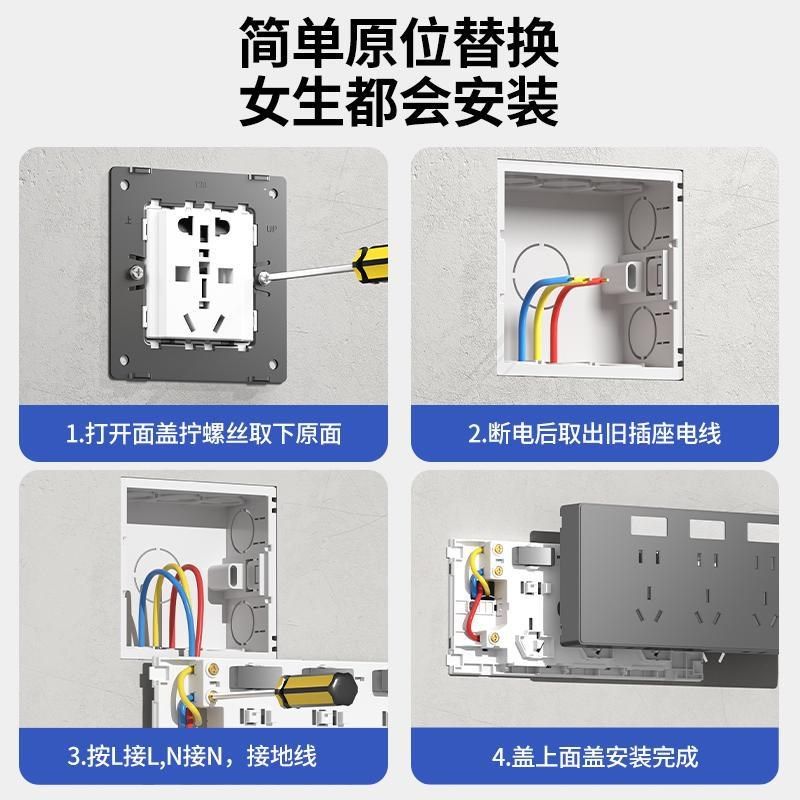 简单原位替换
女生都会安装

上
UP

1.打开面盖拧螺丝取下原面

2.断电后取出旧插座电线

3.按L接L,N接N，接地线

4.盖上面盖安装完成