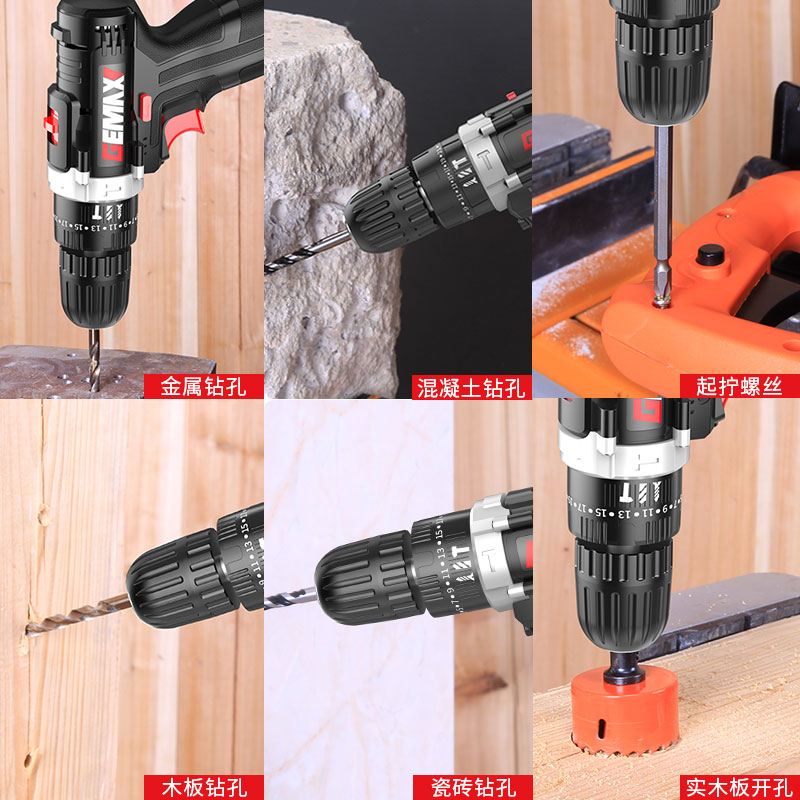 GEMAX

金属钻孔

混凝土钻孔

起拧螺丝

木板钻孔

瓷砖钻孔

实木板开孔